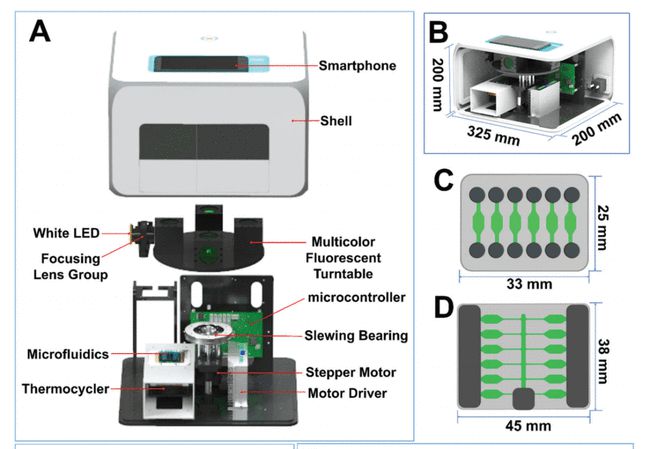 A

Smartphone

Shell

White LED

Focusing Lens Group

Multicolor Fluorescent Turntable

microcontroller

Slewing Bearing

Microfluidics

Stepper Motor

Thermocycler

Motor Driver

B

200 mm

325 mm

200 mm

C

25 mm

33 mm

D

38 mm

45 mm